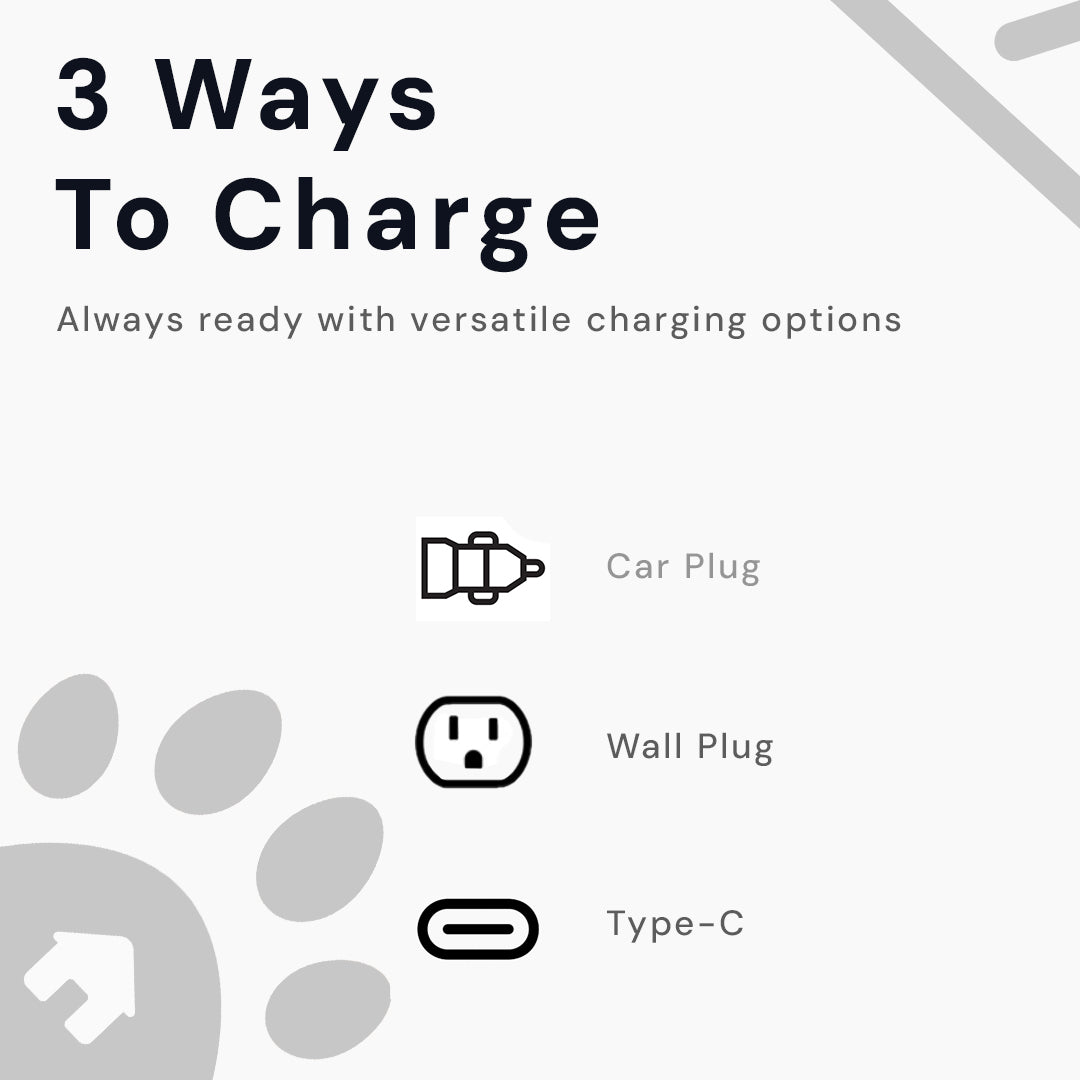 3 Ways
To Charge

Always ready with versatile charging options

Car Plug

Wall Plug

Type-C